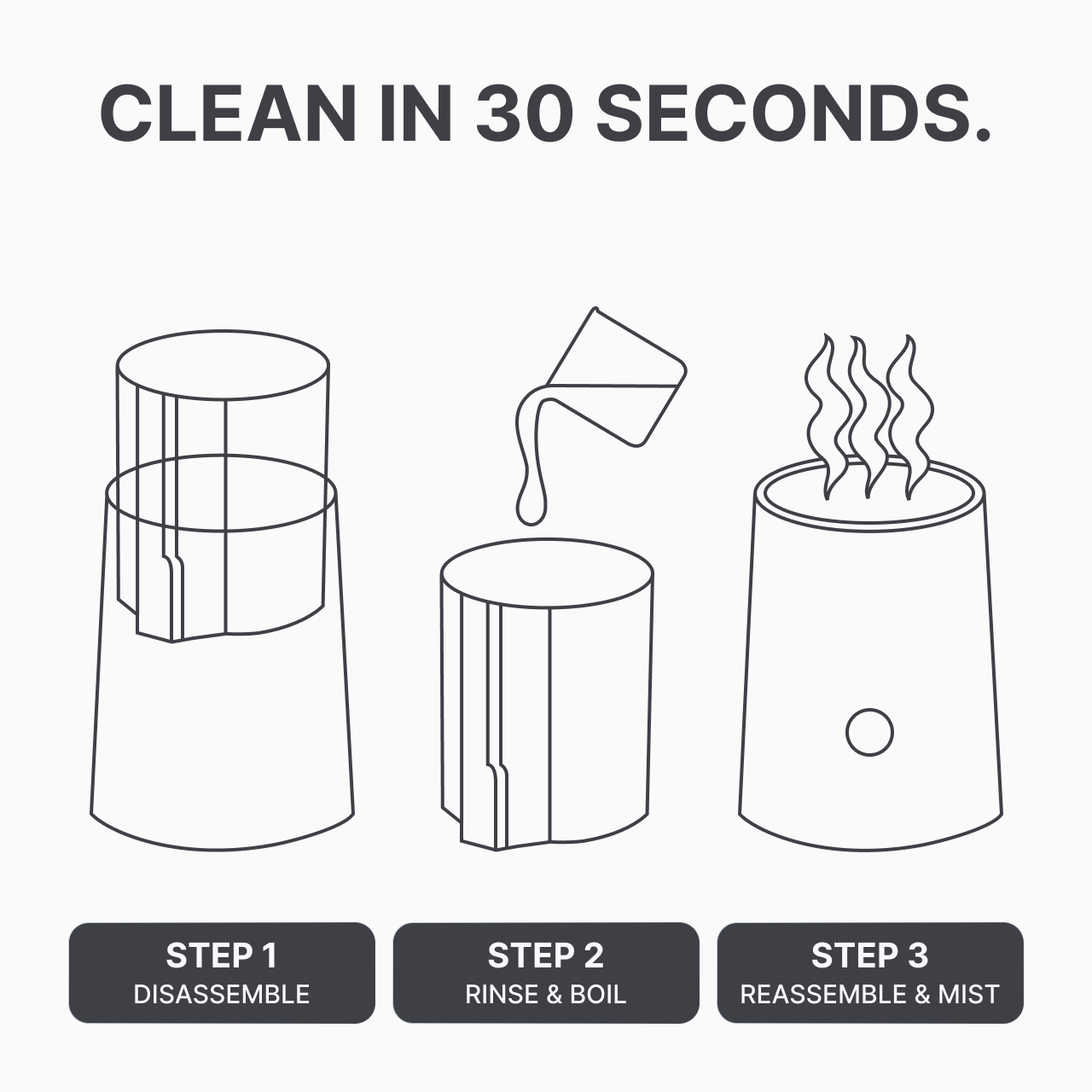 CLEAN IN 30 SECONDS.

STEP 1
DISASSEMBLE

STEP 2
RINSE & BOIL

STEP 3
REASSEMBLE & MIST